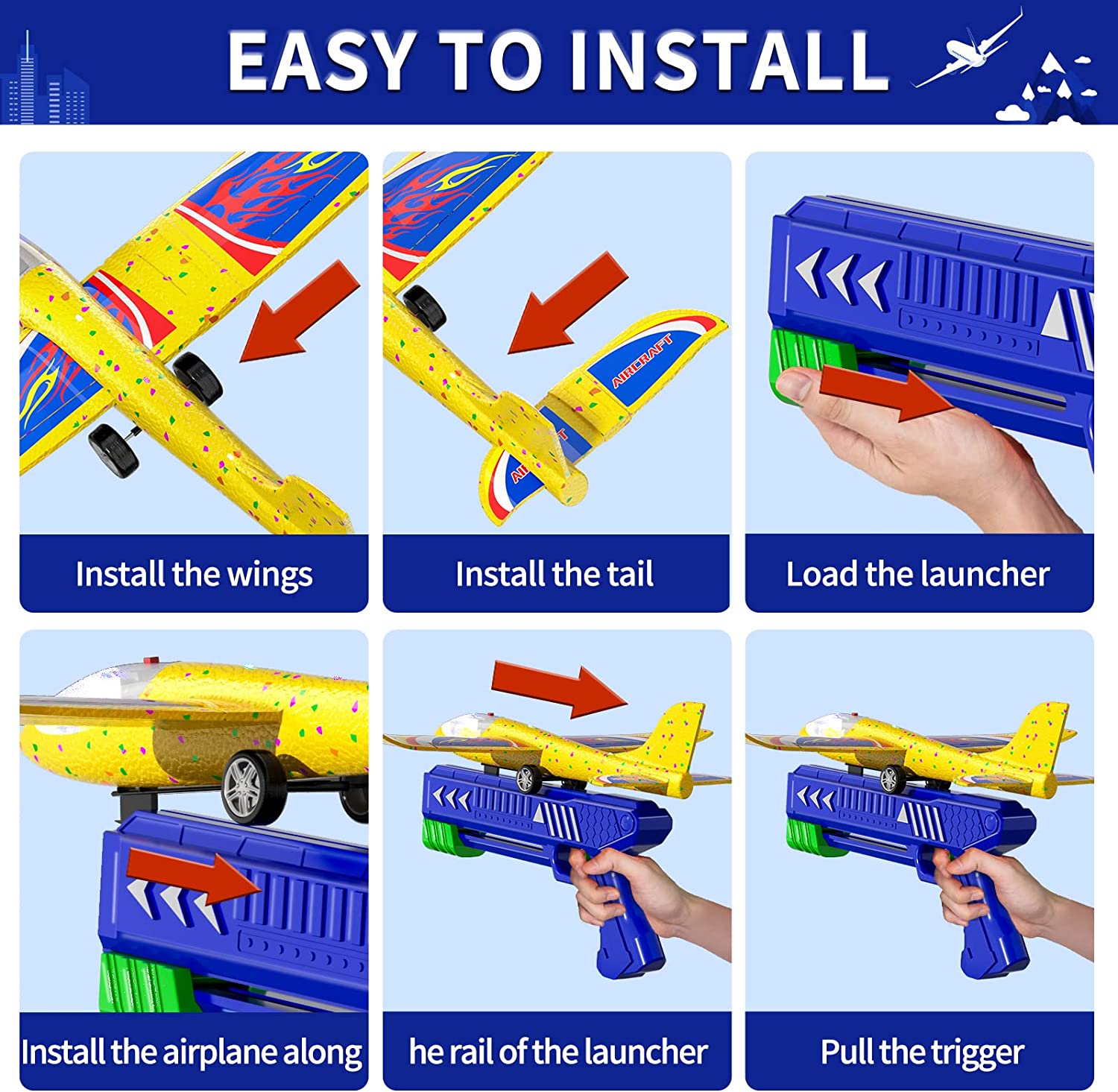 EASY TO INSTALL

AIRCRAFT

Install the wings

Install the tail

Load the launcher

Install the airplane along

he rail of the launcher

Pull the trigger