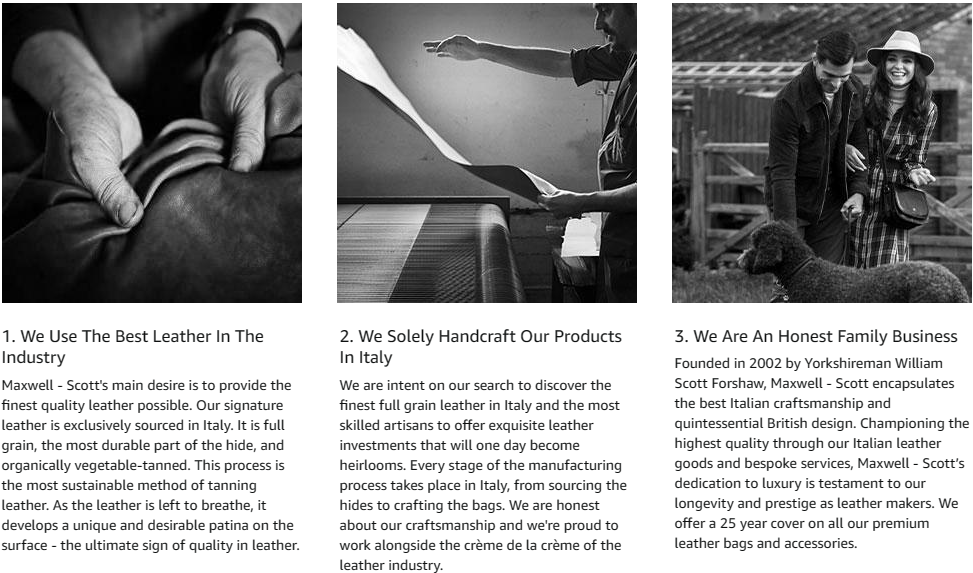 1. We Use The Best Leather In The Industry

Maxwell - Scott's main desire is to provide the finest quality leather possible. Our signature leather is exclusively sourced in Italy. It is full grain, the most durable part of the hide, and organically vegetable-tanned. This process is the most sustainable method of tanning leather. As the leather is left to breathe, it develops a unique and desirable patina on the surface - the ultimate sign of quality in leather.

2. We Solely Handcraft Our Products In Italy

We are intent on our search to discover the finest full grain leather in Italy and the most skilled artisans to offer exquisite leather investments that will one day become heirlooms. Every stage of the manufacturing process takes place in Italy, from sourcing the hides to crafting the bags. We are honest about our craftsmanship and we're proud to work alongside the crème de la crème of the leather industry.

3. We Are An Honest Family Business

Founded in 2002 by Yorkshireman William Scott Forshaw, Maxwell - Scott encapsulates the best Italian craftsmanship and quintessential British design. Championing the highest quality through our Italian leather goods and bespoke services, Maxwell - Scott's dedication to luxury is testament to our longevity and prestige as leather makers. We offer a 25 year cover on all our premium leather bags and accessories.