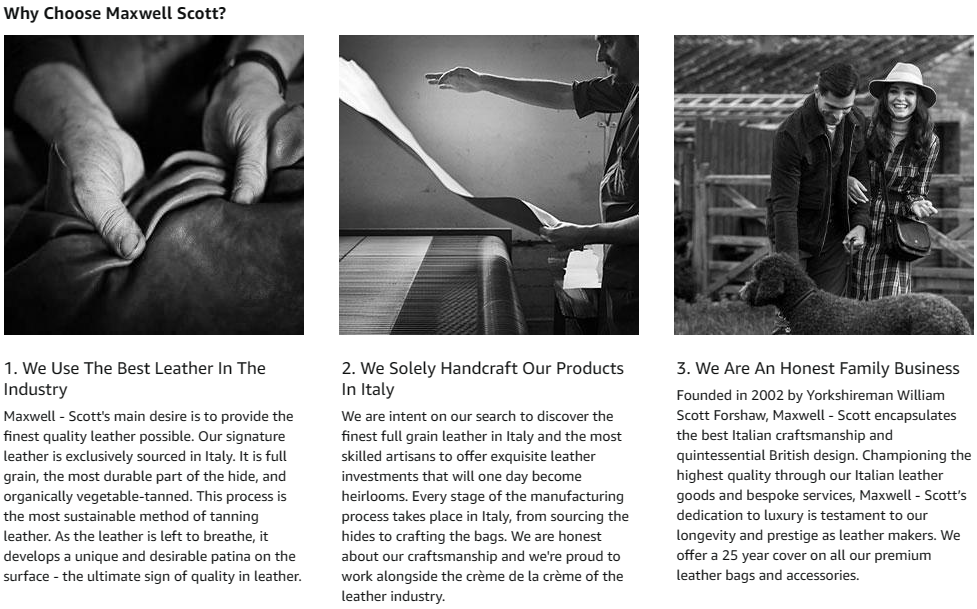 Why Choose Maxwell Scott?

1. We Use The Best Leather In The Industry

Maxwell - Scott's main desire is to provide the finest quality leather possible. Our signature leather is exclusively sourced in Italy. It is full grain, the most durable part of the hide, and organically vegetable-tanned. This process is the most sustainable method of tanning leather. As the leather is left to breathe, it develops a unique and desirable patina on the surface - the ultimate sign of quality in leather.

2. We Solely Handcraft Our Products In Italy

We are intent on our search to discover the finest full grain leather in Italy and the most skilled artisans to offer exquisite leather investments that will one day become heirlooms. Every stage of the manufacturing process takes place in Italy, from sourcing the hides to crafting the bags. We are honest about our craftsmanship and we're proud to work alongside the crème de la crème of the leather industry.

3. We Are An Honest Family Business

Founded in 2002 by Yorkshireman William Scott Forshaw, Maxwell - Scott encapsulates the best Italian craftsmanship and quintessential British design. Championing the highest quality through our Italian leather goods and bespoke services, Maxwell - Scott's dedication to luxury is testament to our longevity and prestige as leather makers. We offer a 25 year cover on all our premium leather bags and accessories.