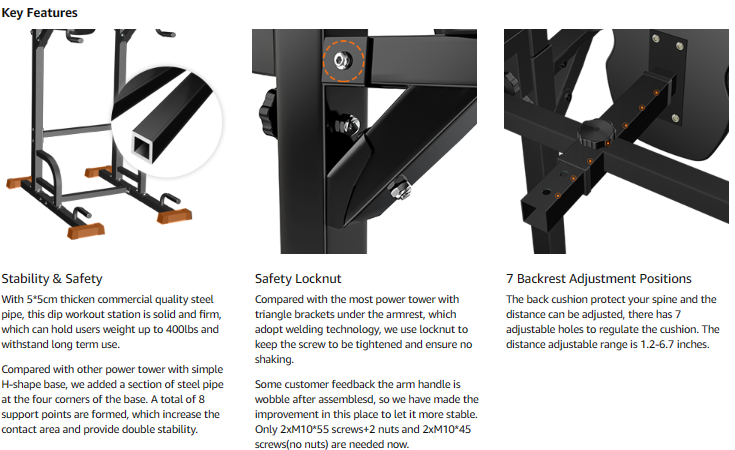 Key Features

Stability & Safety

With 5*5cm thicken commercial quality steel pipe, this dip workout station is solid and firm, which can hold users weight up to 400lbs and withstand long term use.

Compared with other power tower with simple H-shape base, we added a section of steel pipe at the four corners of the base. A total of 8 support points are formed, which increase the contact area and provide double stability.

Safety Locknut

Compared with the most power tower with triangle brackets under the armrest, which adopt welding technology, we use locknut to keep the screw to be tightened and ensure no shaking.

Some customer feedback the arm handle is wobble after assemblesd, so we have made the improvement in this place to let it more stable. Only 2xM10*55 screws+2 nuts and 2xM10*45 screws(no nuts) are needed now.

7 Backrest Adjustment Positions

The back cushion protect your spine and the distance can be adjusted, there has 7 adjustable holes to regulate the cushion. The distance adjustable range is 1.2-6.7 inches.