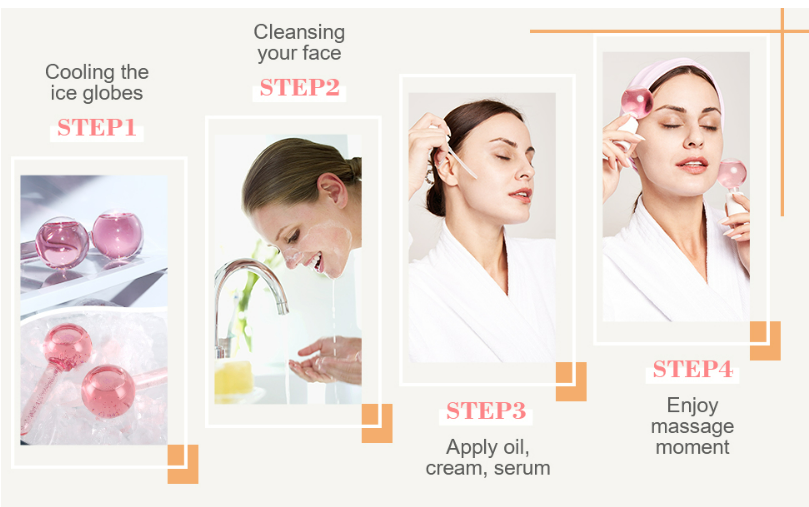 Cooling the ice globes

STEP1

Cleansing your face

STEP2

STEP3

Apply oil, cream, serum

STEP4

Enjoy massage moment