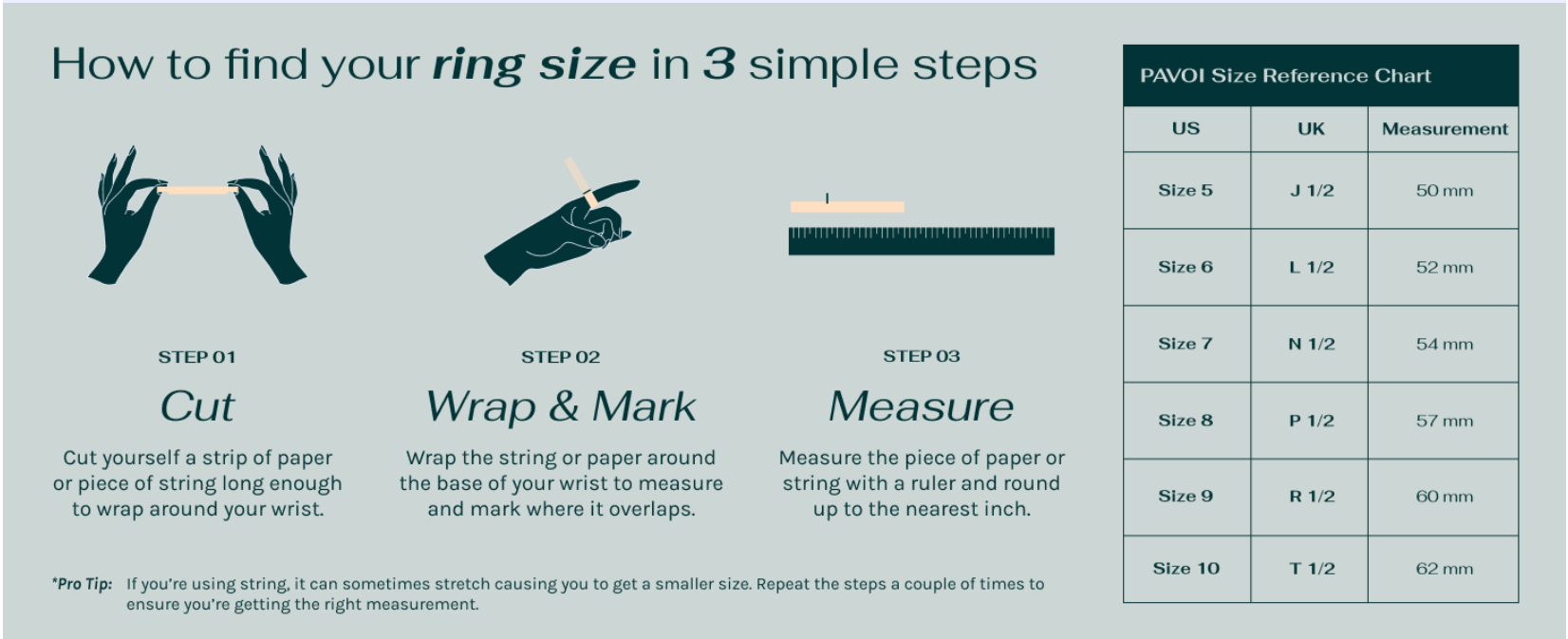 How to find your ring size in 3 simple steps

STEP 01
Cut
Cut yourself a strip of paper or piece of string long enough to wrap around your wrist.

STEP 02
Wrap & Mark
Wrap the string or paper around the base of your wrist to measure and mark where it overlaps.

STEP 03
Measure
Measure the piece of paper or string with a ruler and round up to the nearest inch.

*Pro Tip: If you're using string, it can sometimes stretch causing you to get a smaller size. Repeat the steps a couple of times to ensure you're getting the right measurement.

PAVOI Size Reference Chart

| US | UK | Measurement |
|---|---|---|
| Size 5 | J 1/2 | 50 mm |
| Size 6 | L 1/2 | 52 mm |
| Size 7 | N 1/2 | 54 mm |
| Size 8 | P 1/2 | 57 mm |
| Size 9 | R 1/2 | 60 mm |
| Size 10 | T 1/2 | 62 mm |