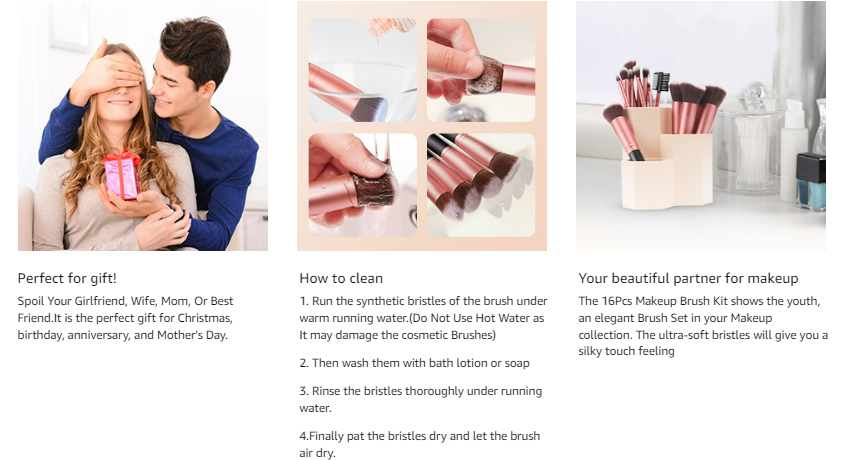 Perfect for gift!

Spoil Your Girlfriend, Wife, Mom, Or Best Friend.It is the perfect gift for Christmas, birthday, anniversary, and Mother's Day.

How to clean

1. Run the synthetic bristles of the brush under warm running water.(Do Not Use Hot Water as It may damage the cosmetic Brushes)

2. Then wash them with bath lotion or soap

3. Rinse the bristles thoroughly under running water.

4.Finally pat the bristles dry and let the brush air dry.

Your beautiful partner for makeup

The 16Pcs Makeup Brush Kit shows the youth, an elegant Brush Set in your Makeup collection. The ultra-soft bristles will give you a silky touch feeling