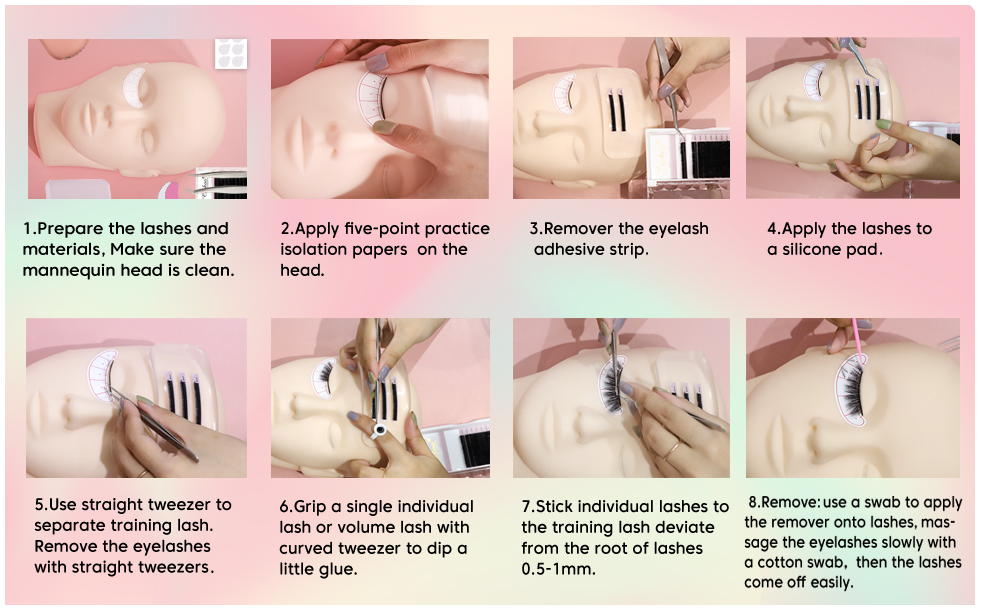 1.Prepare the lashes and materials, Make sure the mannequin head is clean.

2.Apply five-point practice isolation papers on the head.

3.Remover the eyelash adhesive strip.

4.Apply the lashes to a silicone pad.

5.Use straight tweezer to separate training lash. Remove the eyelashes with straight tweezers.

6.Grip a single individual lash or volume lash with curved tweezer to dip a little glue.

7.Stick individual lashes to the training lash deviate from the root of lashes 0.5-1mm.

8.Remove: use a swab to apply the remover onto lashes, massage the eyelashes slowly with a cotton swab, then the lashes come off easily.