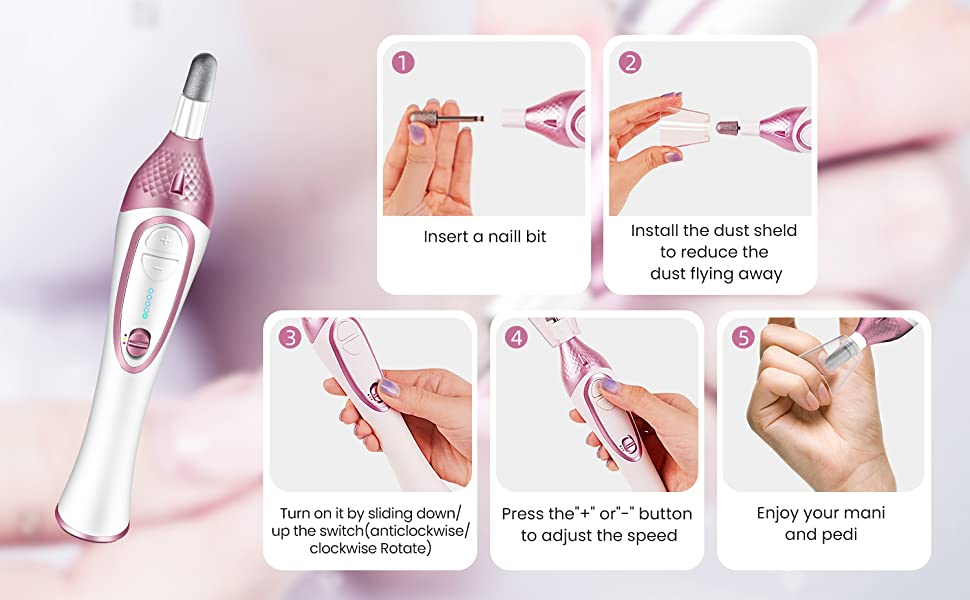 1
Insert a naill bit

2
Install the dust sheld to reduce the dust flying away

3
Turn on it by sliding down/ up the switch(anticlockwise/ clockwise Rotate)

4
Press the"+" or"-" button to adjust the speed

5
Enjoy your mani and pedi