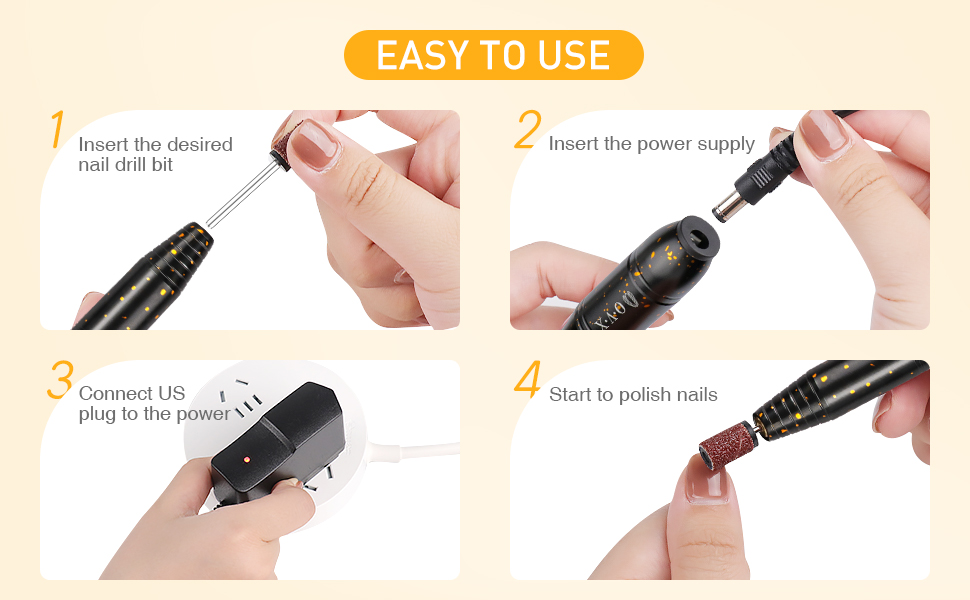 EASY TO USE

1
Insert the desired nail drill bit

2
Insert the power supply

3
Connect US plug to the power

4
Start to polish nails