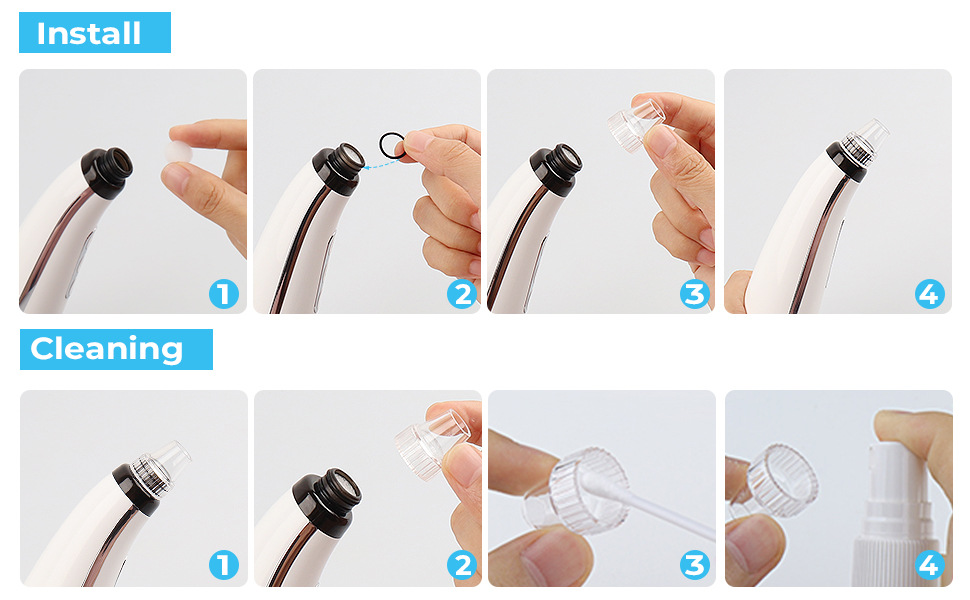 Install

1

2

3

4

Cleaning

1

2

3

4